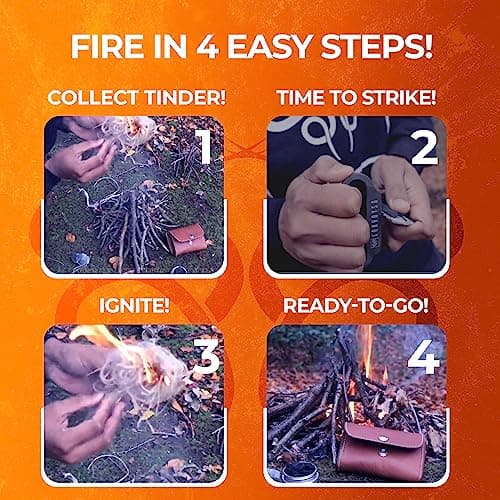 FIRE IN 4 EASY STEPS!

COLLECT TINDER!

1

TIME TO STRIKE!

2

IGNITE!

3

READY-TO-GO!

4