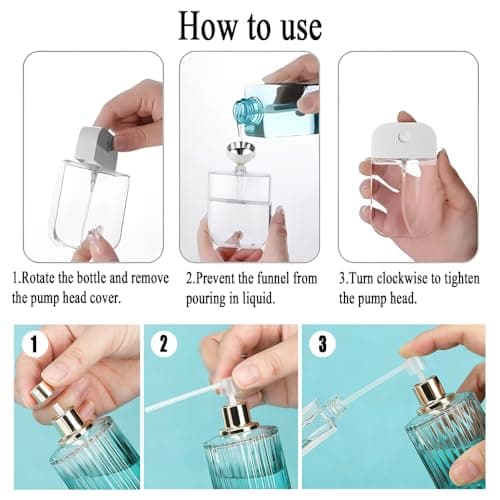 How to use

1.Rotate the bottle and remove the pump head cover.

2.Prevent the funnel from pouring in liquid.

3.Turn clockwise to tighten the pump head.

1

2

3