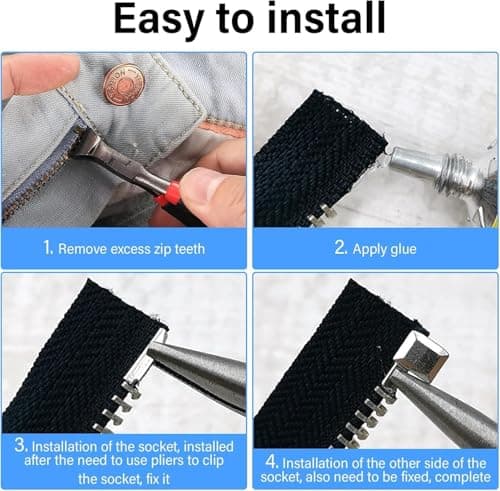 Easy to install

1. Remove excess zip teeth

2. Apply glue

3. Installation of the socket, installed after the need to use pliers to clip the socket, fix it

4. Installation of the other side of the socket, also need to be fixed, complete