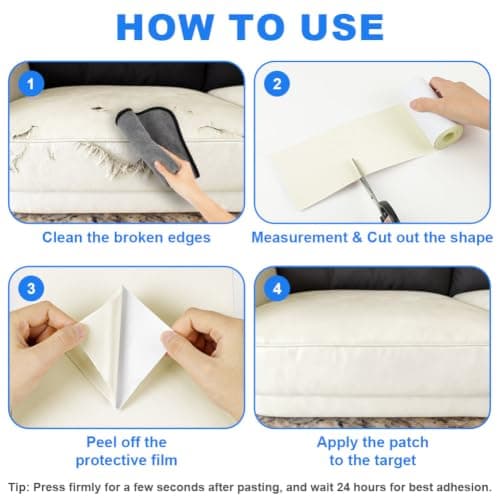 HOW TO USE

1

Clean the broken edges

2

Measurement & Cut out the shape

3

Peel off the protective film

4

Apply the patch to the target

Tip: Press firmly for a few seconds after pasting, and wait 24 hours for best adhesion.