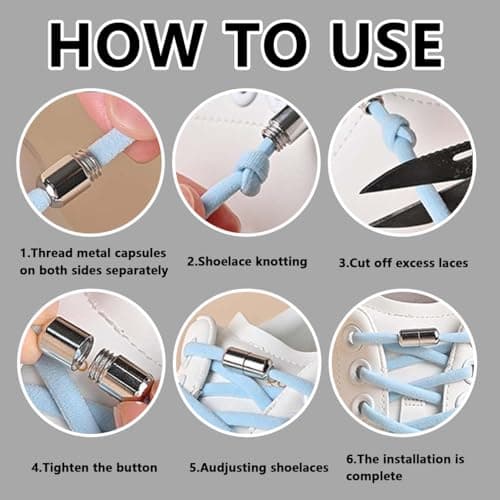 HOW TO USE

1.Thread metal capsules on both sides separately

2.Shoelace knotting

3.Cut off excess laces

4.Tighten the button

5.Audjusting shoelaces

6.The installation is complete