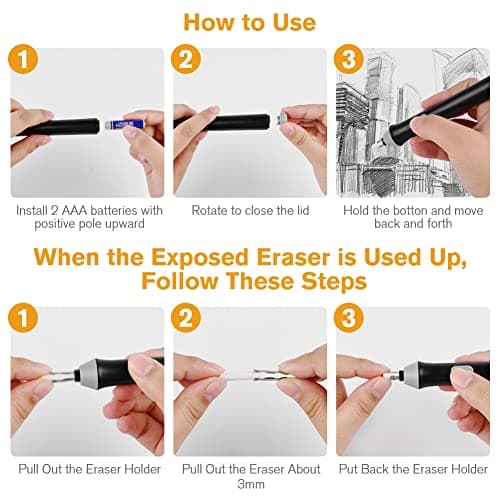 How to Use

1

Install 2 AAA batteries with positive pole upward

2

Rotate to close the lid

3

Hold the botton and move back and forth

When the Exposed Eraser is Used Up, Follow These Steps

1

Pull Out the Eraser Holder

2

Pull Out the Eraser About 3mm

3

Put Back the Eraser Holder