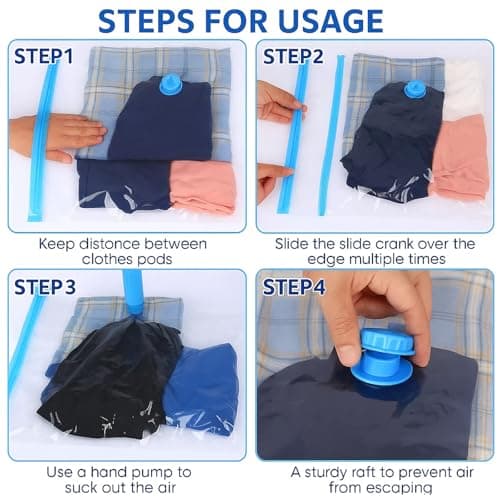 STEPS FOR USAGE

STEP1

Keep distonce between clothes pods

STEP2

Slide the slide crank over the edge multiple times

STEP3

Use a hand pump to suck out the air

STEP4

A sturdy raft to prevent air from escaping