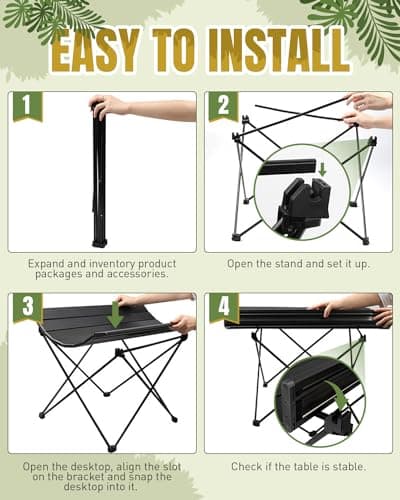 EASY TO INSTALL

1

Expand and inventory product packages and accessories.

2

Open the stand and set it up.

3

Open the desktop, align the slot on the bracket and snap the desktop into it.

4

Check if the table is stable.