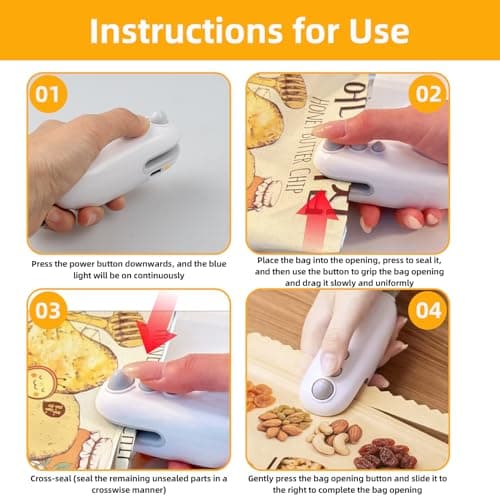 Instructions for Use

01

Press the power button downwards, and the blue light will be on continuously

02

HONEY BUTTER CHIP

Place the bag into the opening, press to seal it, and then use the button to grip the bag opening and drag it slowly and uniformly

03

Cross-seal (seal the remaining unsealed parts in a crosswise manner)

04

Gently press the bag opening button and slide it to the right to complete the bag opening