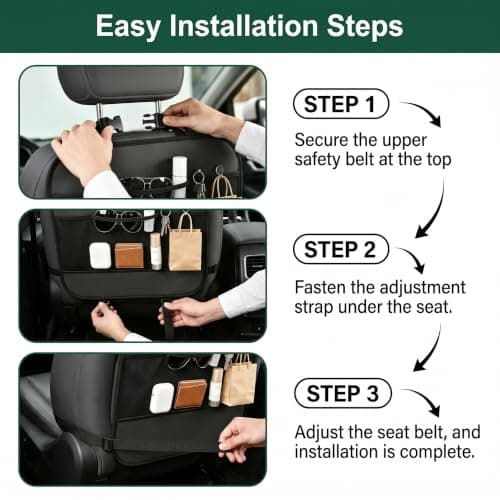 Easy Installation Steps

STEP 1

Secure the upper safety belt at the top

STEP 2

Fasten the adjustment strap under the seat.

STEP 3

Adjust the seat belt, and installation is complete.