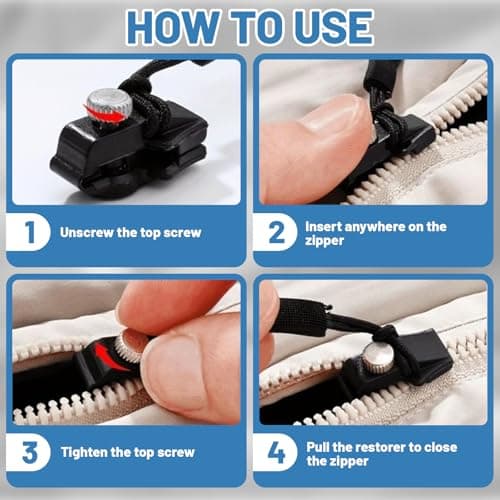 HOW TO USE

1
Unscrew the top screw

2
Insert anywhere on the zipper

3
Tighten the top screw

4
Pull the restorer to close the zipper