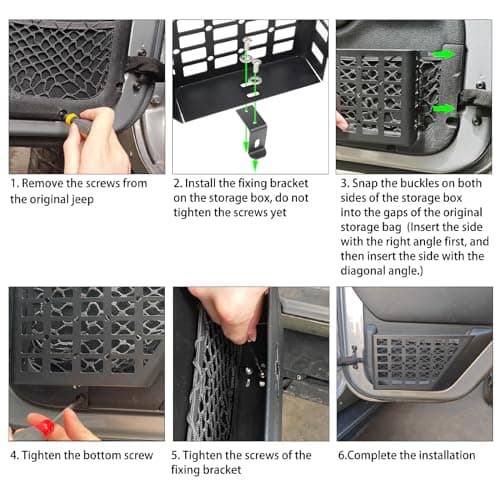 1. Remove the screws from the original jeep

2. Install the fixing bracket on the storage box, do not tighten the screws yet

3. Snap the buckles on both sides of the storage box into the gaps of the original storage bag (Insert the side with the right angle first, and then insert the side with the diagonal angle.)

4. Tighten the bottom screw

5. Tighten the screws of the fixing bracket

6.Complete the installation