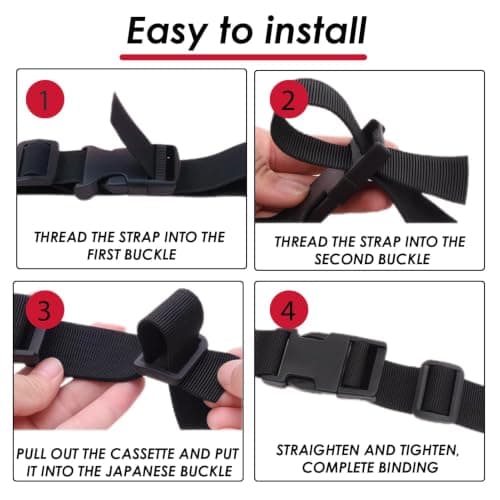 Easy to install

1

THREAD THE STRAP INTO THE FIRST BUCKLE

2

THREAD THE STRAP INTO THE SECOND BUCKLE

3

PULL OUT THE CASSETTE AND PUT IT INTO THE JAPANESE BUCKLE

4

STRAIGHTEN AND TIGHTEN, COMPLETE BINDING