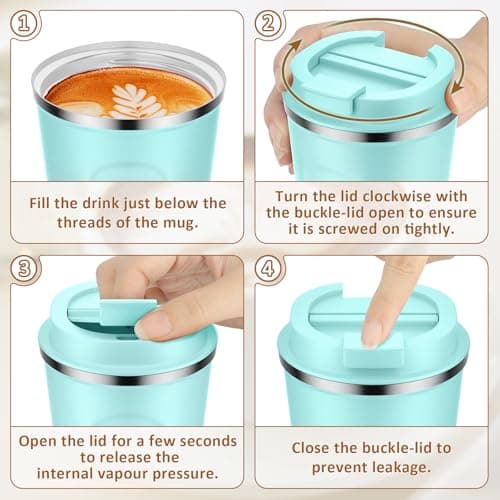 ①

Fill the drink just below the threads of the mug.

②

Turn the lid clockwise with the buckle-lid open to ensure it is screwed on tightly.

③

Open the lid for a few seconds to release the internal vapour pressure.

④

Close the buckle-lid to prevent leakage.