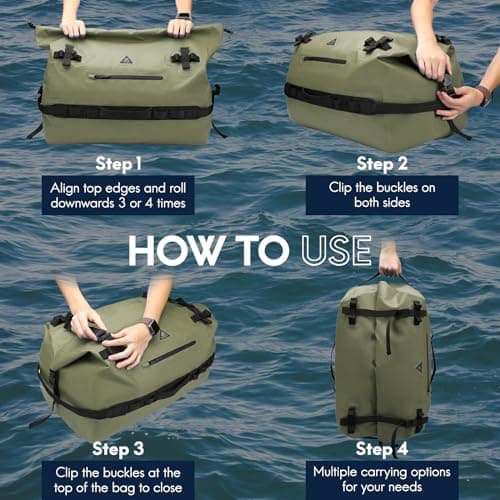 Step 1

Align top edges and roll downwards 3 or 4 times

Step 2

Clip the buckles on both sides

HOW TO USE

Step 3

Clip the buckles at the top of the bag to close

Step 4

Multiple carrying options for your needs