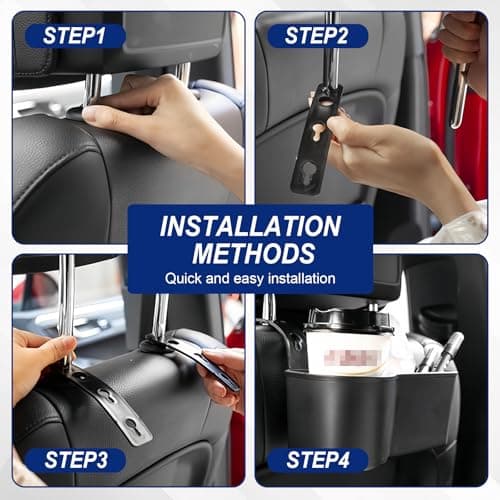 STEP1

STEP2

INSTALLATION METHODS

Quick and easy installation

STEP3

STEP4