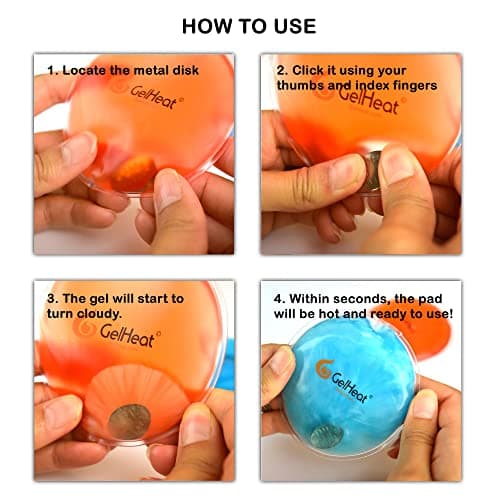 HOW TO USE

1. Locate the metal disk

GelHeat®

2. Click it using your thumbs and index fingers

GelHeat

3. The gel will start to turn cloudy.

GelHeat®

4. Within seconds, the pad will be hot and ready to use!

GelHeat®