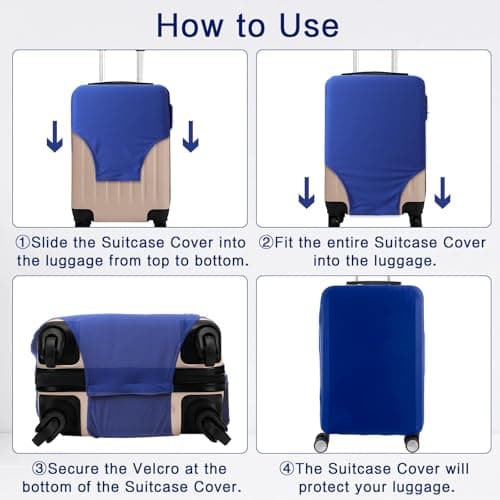 How to Use

①Slide the Suitcase Cover into the luggage from top to bottom.

②Fit the entire Suitcase Cover into the luggage.

③Secure the Velcro at the bottom of the Suitcase Cover.

④The Suitcase Cover will protect your luggage.