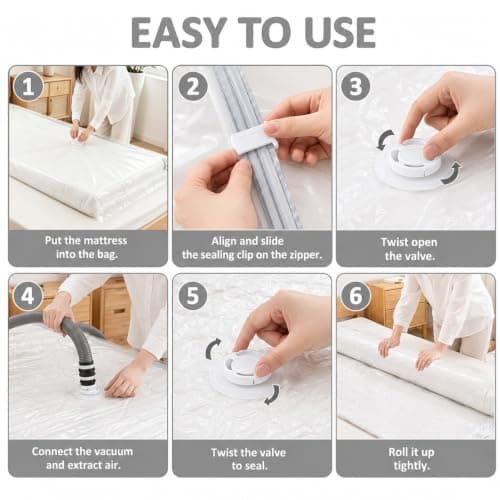 EASY TO USE

1

Put the mattress into the bag.

2

Align and slide the sealing clip on the zipper.

3

Twist open the valve.

4

Connect the vacuum and extract air.

5

Twist the valve to seal.

6

Roll it up tightly.