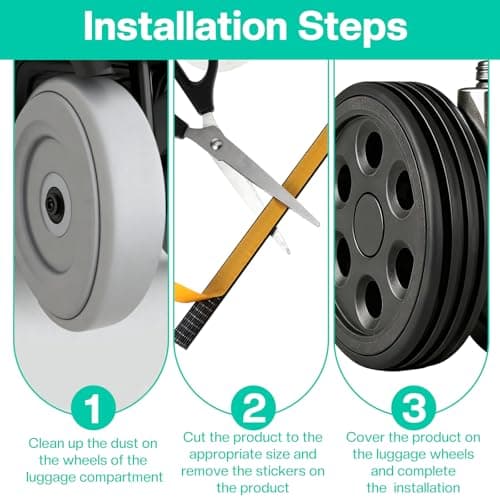 Installation Steps

1

Clean up the dust on the wheels of the luggage compartment

2

Cut the product to the appropriate size and remove the stickers on the product

3

Cover the product on the luggage wheels and complete the installation