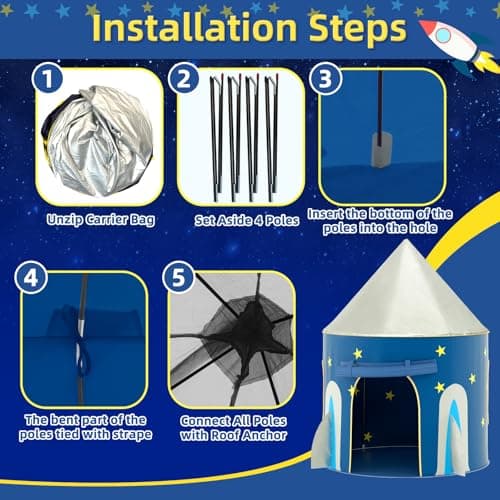 Installation Steps

1

Unzip Carrier Bag

2

Set Aside 4 Poles

3

Insert the bottom of the poles into the hole

4

The bent part of the poles tied with strape

5

Connect All Poles with Roof Anchor