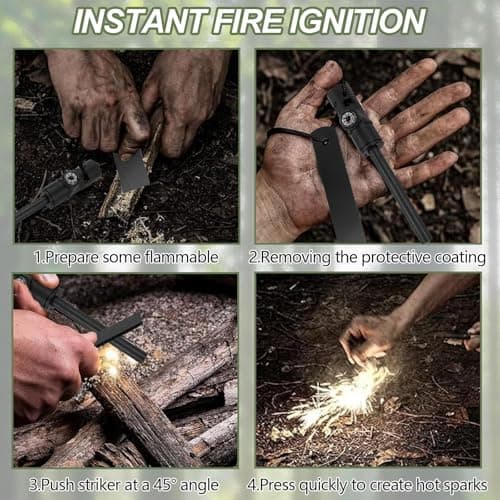 INSTANT FIRE IGNITION

1.Prepare some flammable

2.Removing the protective coating

3.Push striker at a 45° angle

4.Press quickly to create hot sparks