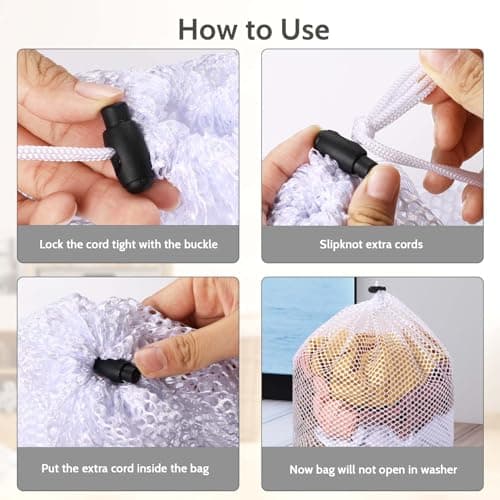 How to Use

Lock the cord tight with the buckle

Slipknot extra cords

Put the extra cord inside the bag

Now bag will not open in washer