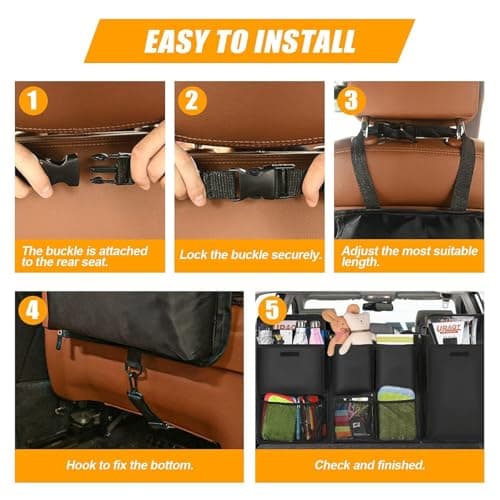 EASY TO INSTALL

1

The buckle is attached to the rear seat.

2

Lock the buckle securely.

3

Adjust the most suitable length.

4

Hook to fix the bottom.

5

Check and finished.