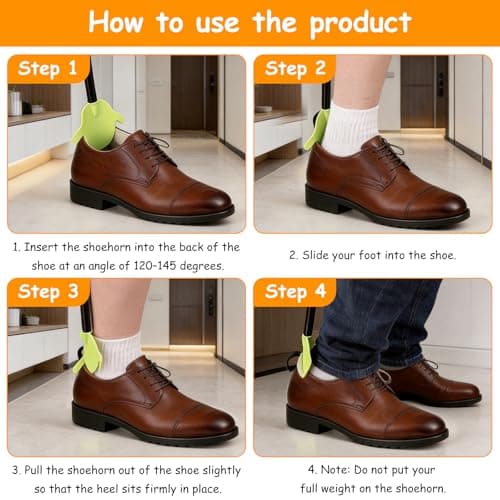 How to use the product

Step 1

1. Insert the shoehorn into the back of the shoe at an angle of 120-145 degrees.

Step 2

2. Slide your foot into the shoe.

Step 3

3. Pull the shoehorn out of the shoe slightly so that the heel sits firmly in place.

Step 4

4. Note: Do not put your full weight on the shoehorn.