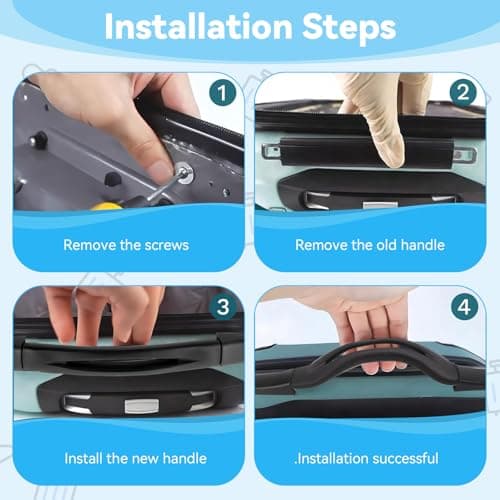 Installation Steps

1

Remove the screws

2

Remove the old handle

3

Install the new handle

4

.Installation successful