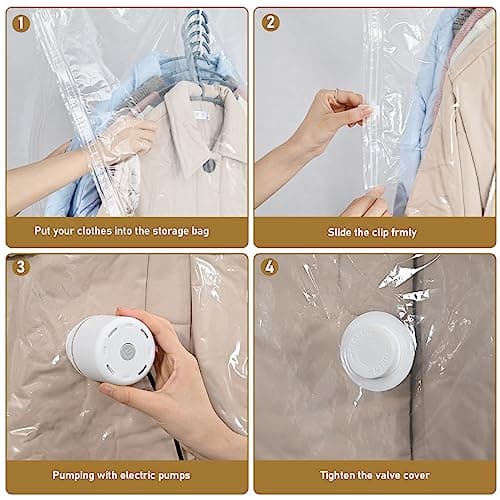 1

Put your clothes into the storage bag

2

Slide the clip frmly

3

Pumping with electric pumps

4

Tighten the valve cover