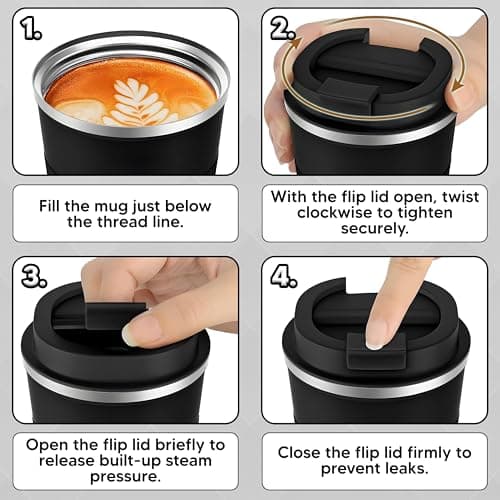 1.

Fill the mug just below the thread line.

2.

With the flip lid open, twist clockwise to tighten securely.

3.

Open the flip lid briefly to release built-up steam pressure.

4.

Close the flip lid firmly to prevent leaks.