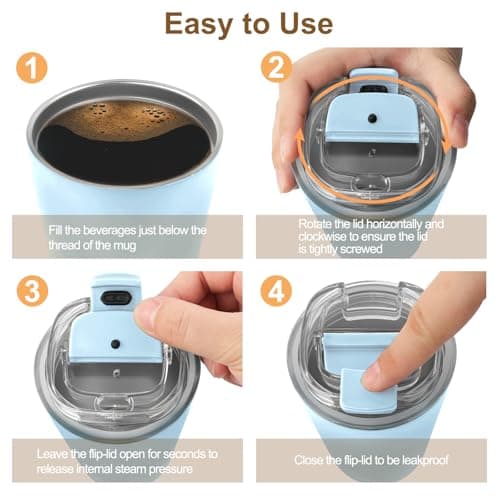 Easy to Use

1

Fill the beverages just below the thread of the mug

2

Rotate the lid horizontally and clockwise to ensure the lid is tightly screwed

3

Leave the flip-lid open for seconds to release internal steam pressure

4

Close the flip-lid to be leakproof