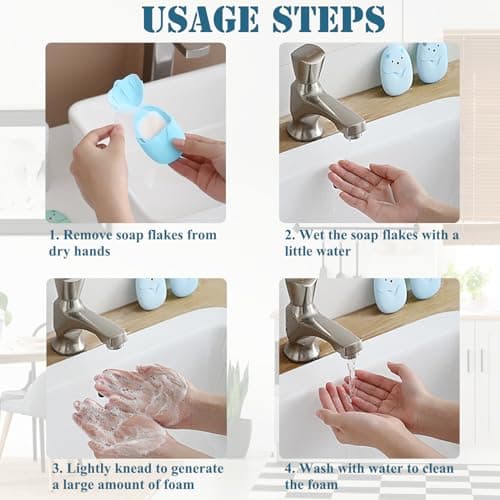 USAGE STEPS

1. Remove soap flakes from dry hands

2. Wet the soap flakes with a little water

3. Lightly knead to generate a large amount of foam

4. Wash with water to clean the foam