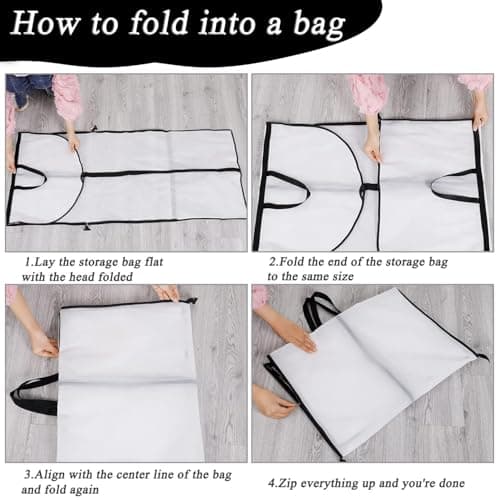 How to fold into a bag

1.Lay the storage bag flat with the head folded

2.Fold the end of the storage bag to the same size

3.Align with the center line of the bag and fold again

4.Zip everything up and you're done