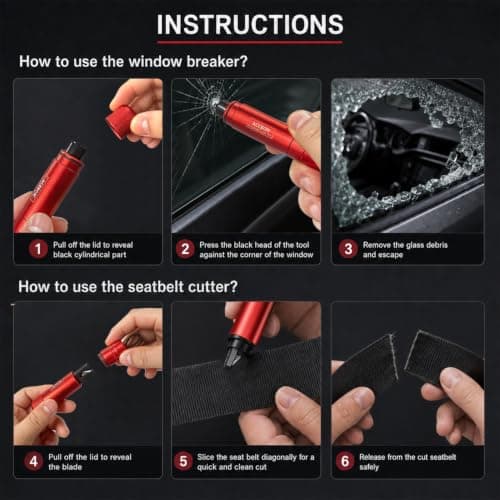 INSTRUCTIONS

How to use the window breaker?

1 Pull off the lid to reveal black cylindrical part

2 Press the black head of the tool against the corner of the window

3 Remove the glass debris and escape

How to use the seatbelt cutter?

4 Pull off the lid to reveal the blade

5 Slice the seat belt diagonally for a quick and clean cut

6 Release from the cut seatbelt safely