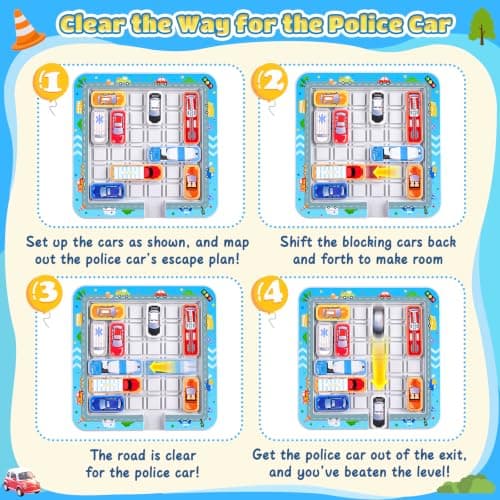 Clear the Way for the Police Car

1

Set up the cars as shown, and map out the police car's escape plan!

2

Shift the blocking cars back and forth to make room

3

The road is clear for the police car!

4

Get the police car out of the exit, and you've beaten the level!