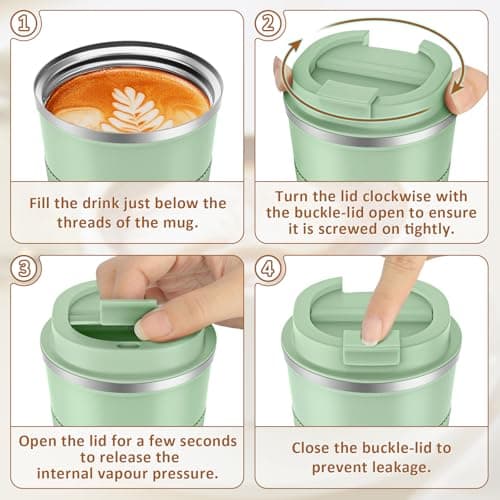 ①

Fill the drink just below the threads of the mug.

②

Turn the lid clockwise with the buckle-lid open to ensure it is screwed on tightly.

③

Open the lid for a few seconds to release the internal vapour pressure.

④

Close the buckle-lid to prevent leakage.