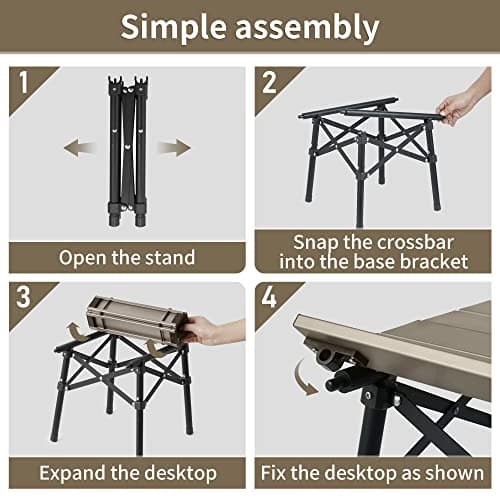 Simple assembly

1

Open the stand

2

Snap the crossbar into the base bracket

3

Expand the desktop

4

Fix the desktop as shown