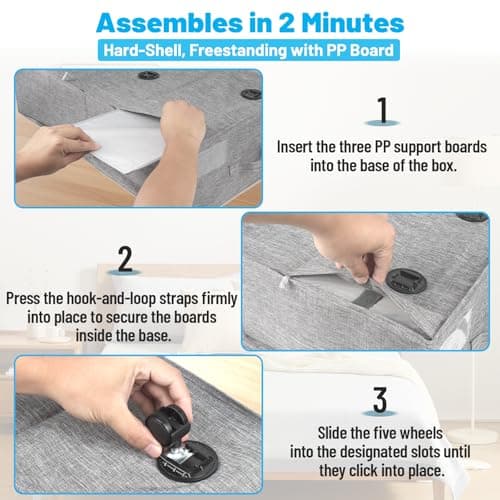 Assembles in 2 Minutes

Hard-Shell, Freestanding with PP Board

1

Insert the three PP support boards into the base of the box.

2

Press the hook-and-loop straps firmly into place to secure the boards inside the base.

3

Slide the five wheels into the designated slots until they click into place.