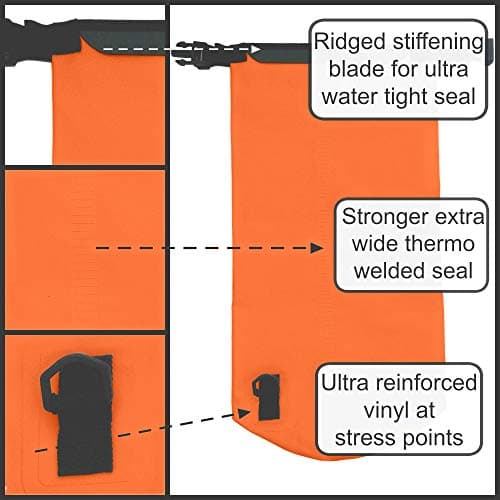 Ridged stiffening blade for ultra water tight seal

Stronger extra wide thermo welded seal

Ultra reinforced vinyl at stress points