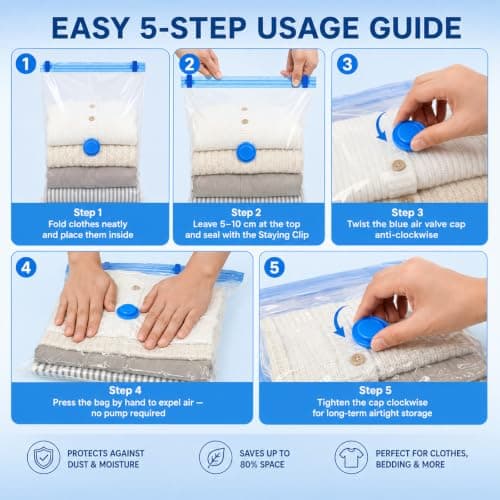 EASY 5-STEP USAGE GUIDE

1

Step 1
Fold clothes neatly and place them inside

2

Step 2
Leave 5–10 cm at the top and seal with the Staying Clip

3

Step 3
Twist the blue air valve cap anti-clockwise

4

Step 4
Press the bag by hand to expel air — no pump required

5

Step 5
Tighten the cap clockwise for long-term airtight storage

PROTECTS AGAINST DUST & MOISTURE

SAVES UP TO 80% SPACE

PERFECT FOR CLOTHES, BEDDING & MORE