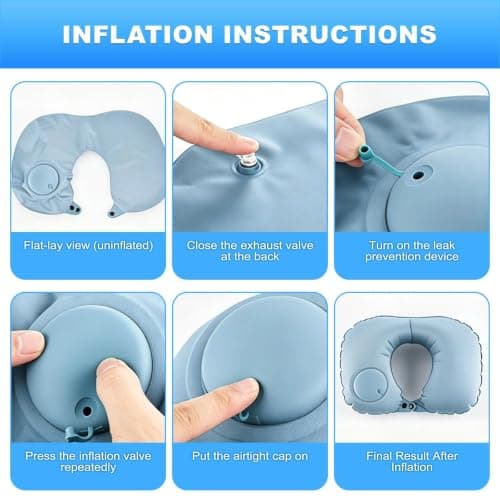 INFLATION INSTRUCTIONS

Flat-lay view (uninflated)

Close the exhaust valve at the back

Turn on the leak prevention device

Press the inflation valve repeatedly

Put the airtight cap on

Final Result After Inflation