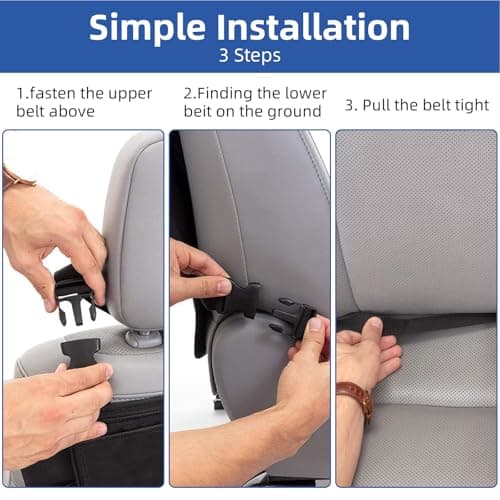 Simple Installation
3 Steps

1.fasten the upper belt above

2.Finding the lower beit on the ground

3. Pull the belt tight