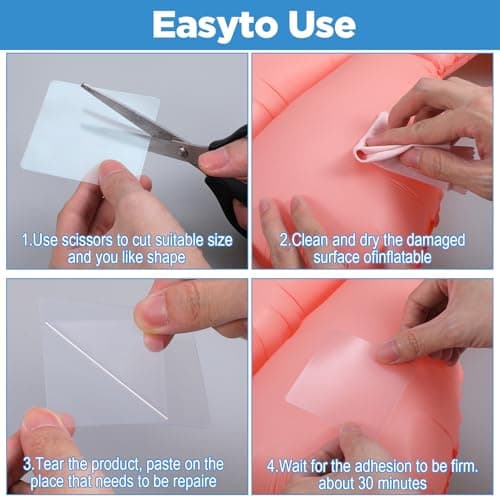 Easyto Use

1.Use scissors to cut suitable size and you like shape

2.Clean and dry the damaged surface ofinflatable

3.Tear the product, paste on the place that needs to be repaire

4.Wait for the adhesion to be firm. about 30 minutes