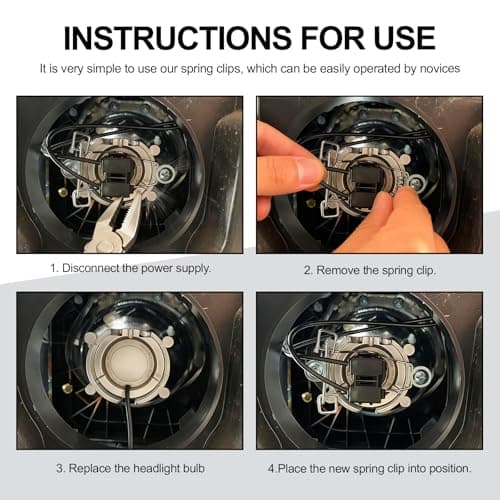 INSTRUCTIONS FOR USE

It is very simple to use our spring clips, which can be easily operated by novices

1. Disconnect the power supply.

2. Remove the spring clip.

3. Replace the headlight bulb

4.Place the new spring clip into position.