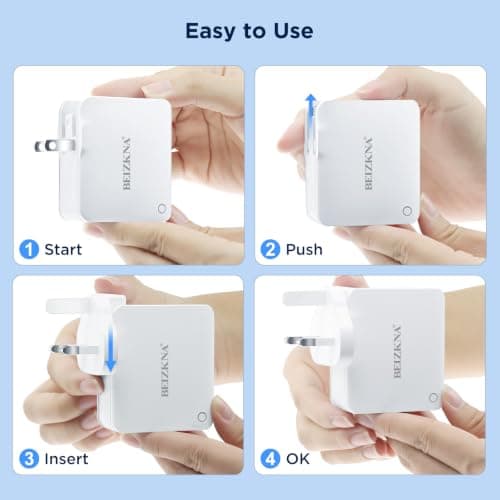 Easy to Use

BEIZKNA

1 Start

BEIZKNA

2 Push

BEIZKNA

3 Insert

BEIZKNA

4 OK