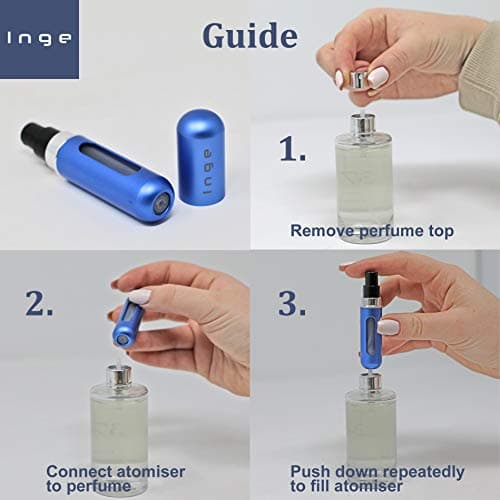 Inge

Guide

Inge

1.

Remove perfume top

2.

Connect atomiser to perfume

3.

Push down repeatedly to fill atomiser