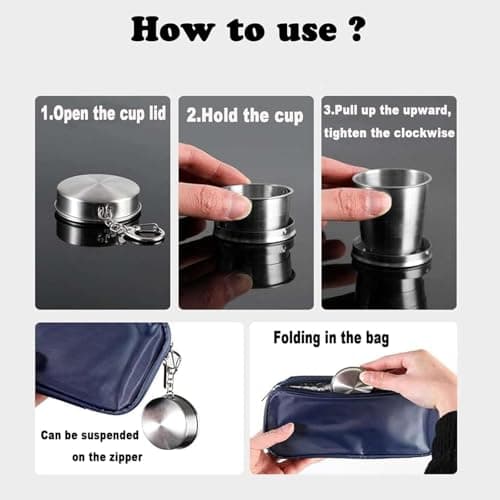 How to use ?

1.Open the cup lid

2.Hold the cup

3.Pull up the upward, tighten the clockwise

Can be suspended on the zipper

Folding in the bag