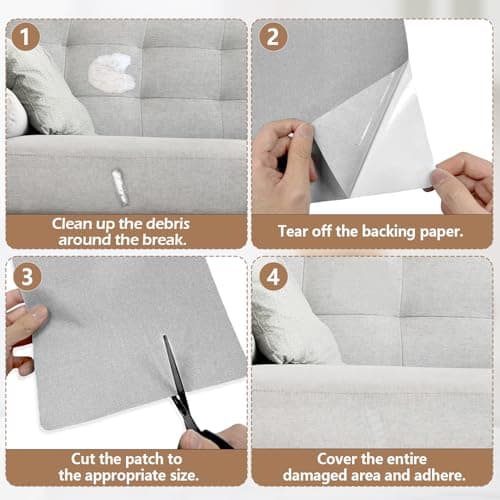 1

Clean up the debris around the break.

2

Tear off the backing paper.

3

Cut the patch to the appropriate size.

4

Cover the entire damaged area and adhere.