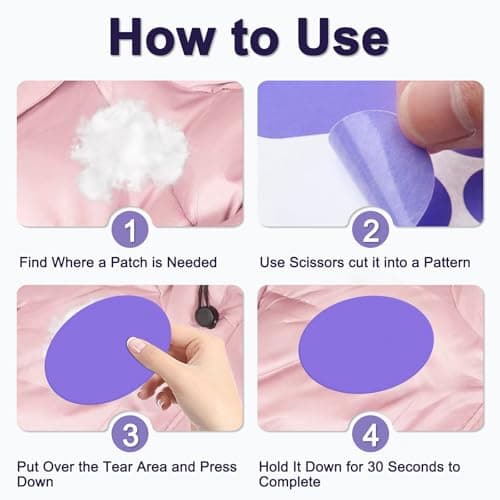 How to Use

1

Find Where a Patch is Needed

2

Use Scissors cut it into a Pattern

3

Put Over the Tear Area and Press Down

4

Hold It Down for 30 Seconds to Complete