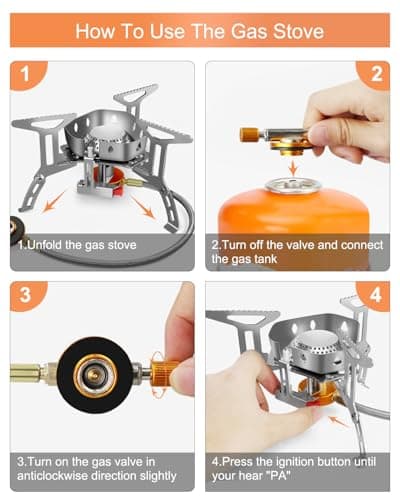 How To Use The Gas Stove

1

1.Unfold the gas stove

2

2.Turn off the valve and connect the gas tank

3

3.Turn on the gas valve in anticlockwise direction slightly

4

4.Press the ignition button until your hear "PA"