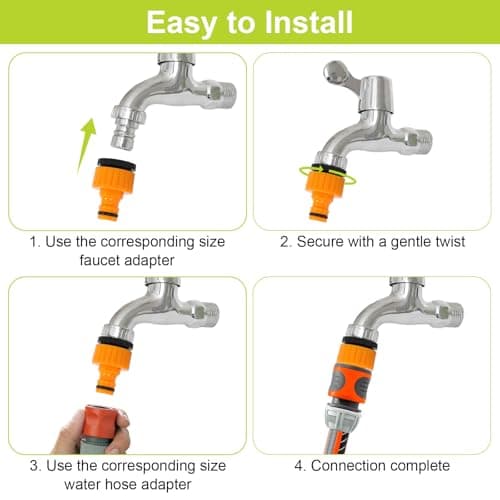 Easy to Install

1. Use the corresponding size faucet adapter

2. Secure with a gentle twist

3. Use the corresponding size water hose adapter

4. Connection complete