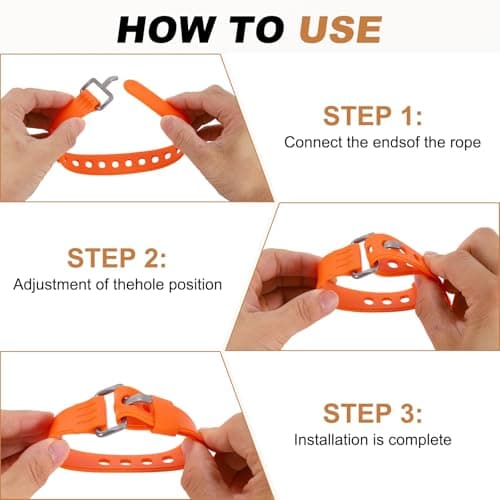 HOW TO USE

STEP 1:
Connect the endsof the rope

STEP 2:
Adjustment of thehole position

STEP 3:
Installation is complete